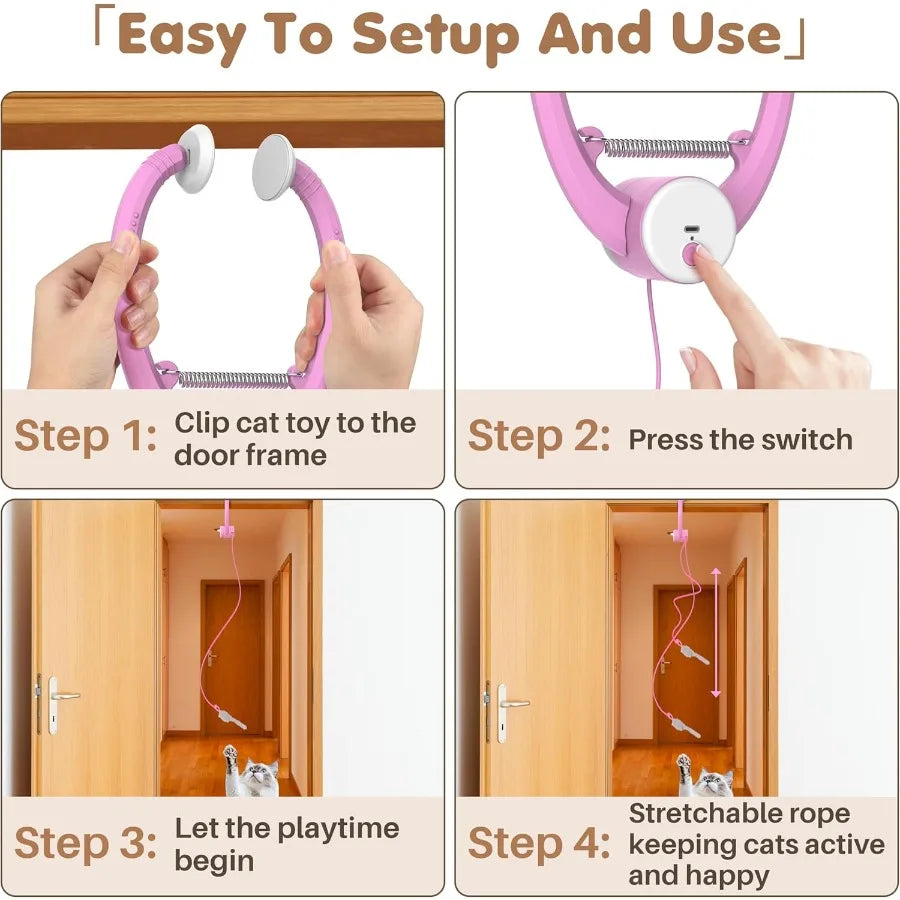 「Easy To Setup And Use」

Step 1: Clip cat toy to the door frame

Step 2: Press the switch

Step 3: Let the playtime begin

Step 4: Stretchable rope keeping cats active and happy